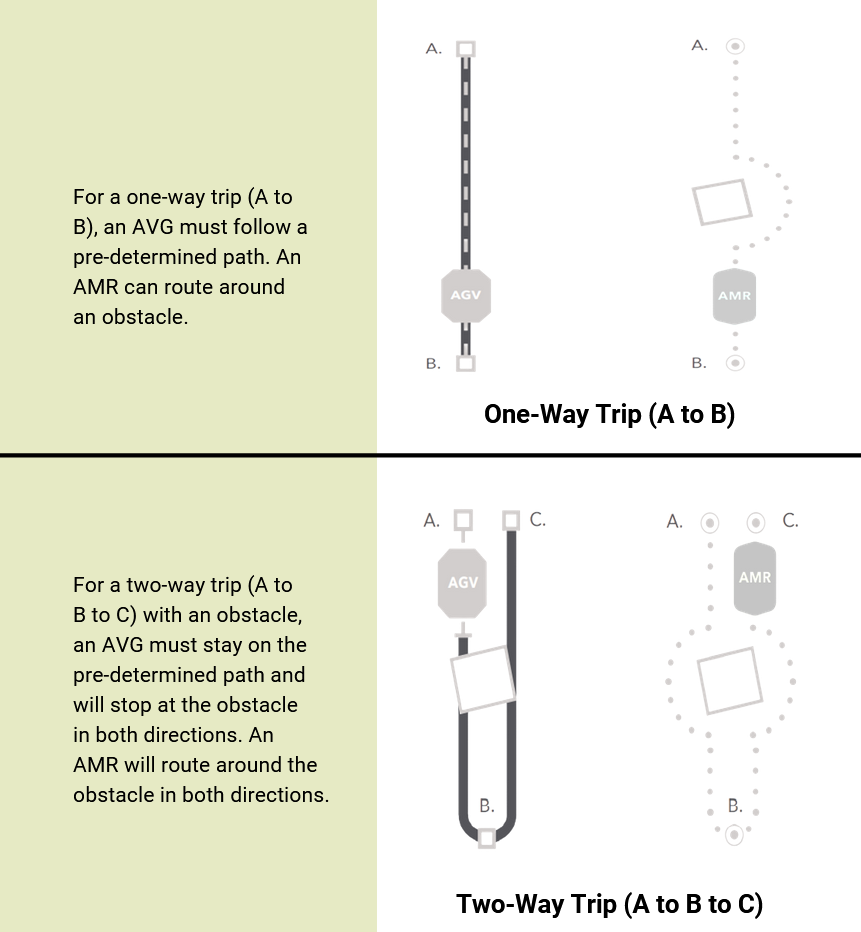 For a one-way trip (A to B), an AVG must follow a pre-determined path. An AMR can route around an obstacle.

A.

AGV

B.

A.

AMR

B.

One-Way Trip (A to B)

For a two-way trip (A to B to C) with an obstacle, an AVG must stay on the pre-determined path and will stop at the obstacle in both directions. An AMR will route around the obstacle in both directions.

A.

C.

AGV

B.

A.

C.

AMR

B.

Two-Way Trip (A to B to C)